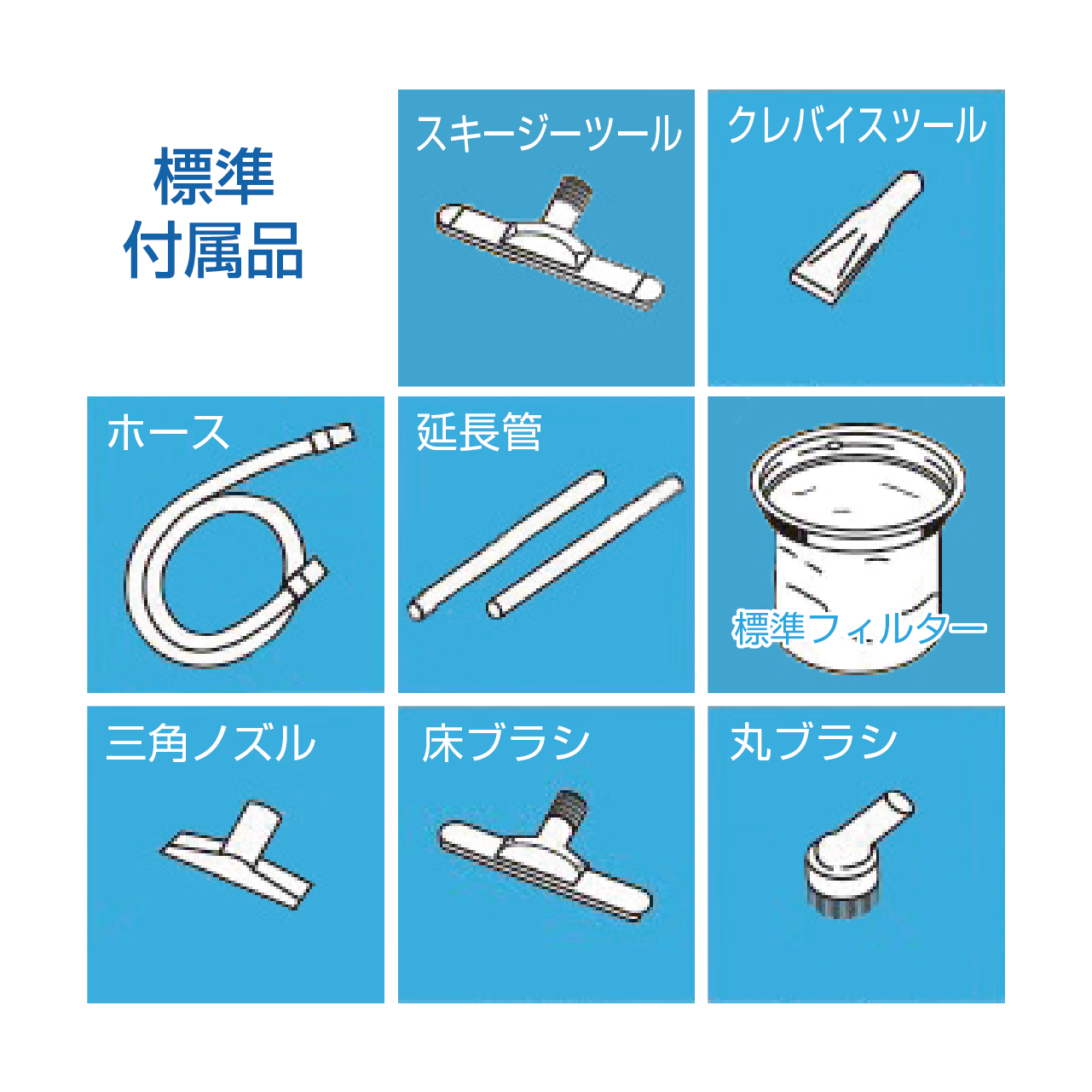 標準
付属品

スキージーツール

クレバイスツール

ホース

延長管

標準フィルター

三角ノズル

床ブラシ

丸ブラシ